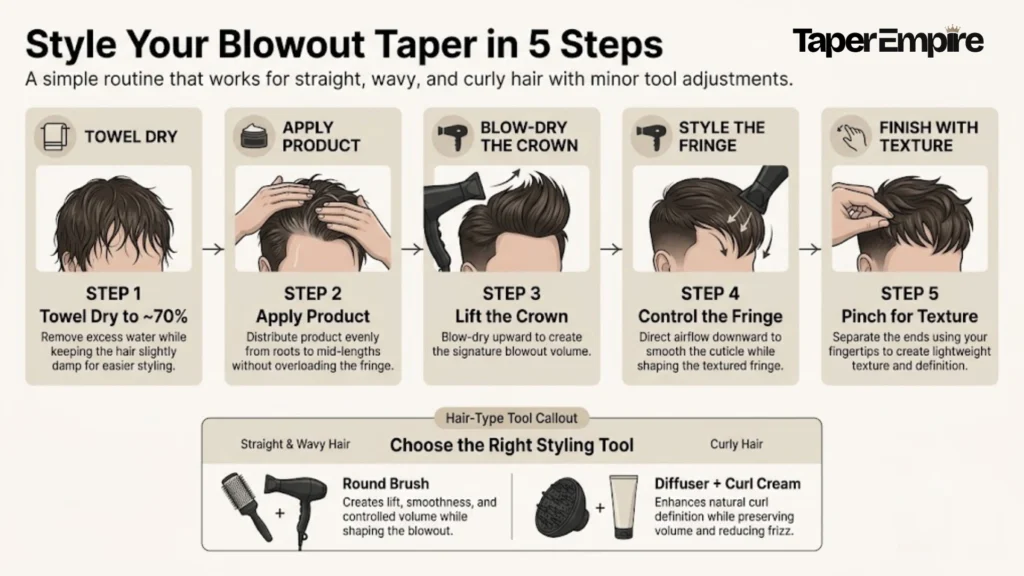 Style Your Blowout Taper in 5 Steps

TaperEmpire

A simple routine that works for straight, wavy, and curly hair with minor tool adjustments.

TOWEL DRY

STEP 1
Towel Dry to ~70%
Remove excess water while keeping the hair slightly damp for easier styling.

APPLY PRODUCT

STEP 2
Apply Product
Distribute product evenly from roots to mid-lengths without overloading the fringe.

BLOW-DRY THE CROWN

STEP 3
Lift the Crown
Blow-dry upward to create the signature blowout volume.

STYLE THE FRINGE

STEP 4
Control the Fringe
Direct airflow downward to smooth the cuticle while shaping the textured fringe.

FINISH WITH TEXTURE

STEP 5
Pinch for Texture
Separate the ends using your fingertips to create lightweight texture and definition.

Hair-Type Tool Callout

Straight & Wavy Hair

Choose the Right Styling Tool

Curly Hair

+

Round Brush
Creates lift, smoothness, and controlled volume while shaping the blowout.

+

Diffuser + Curl Cream
Enhances natural curl definition while preserving volume and reducing frizz.